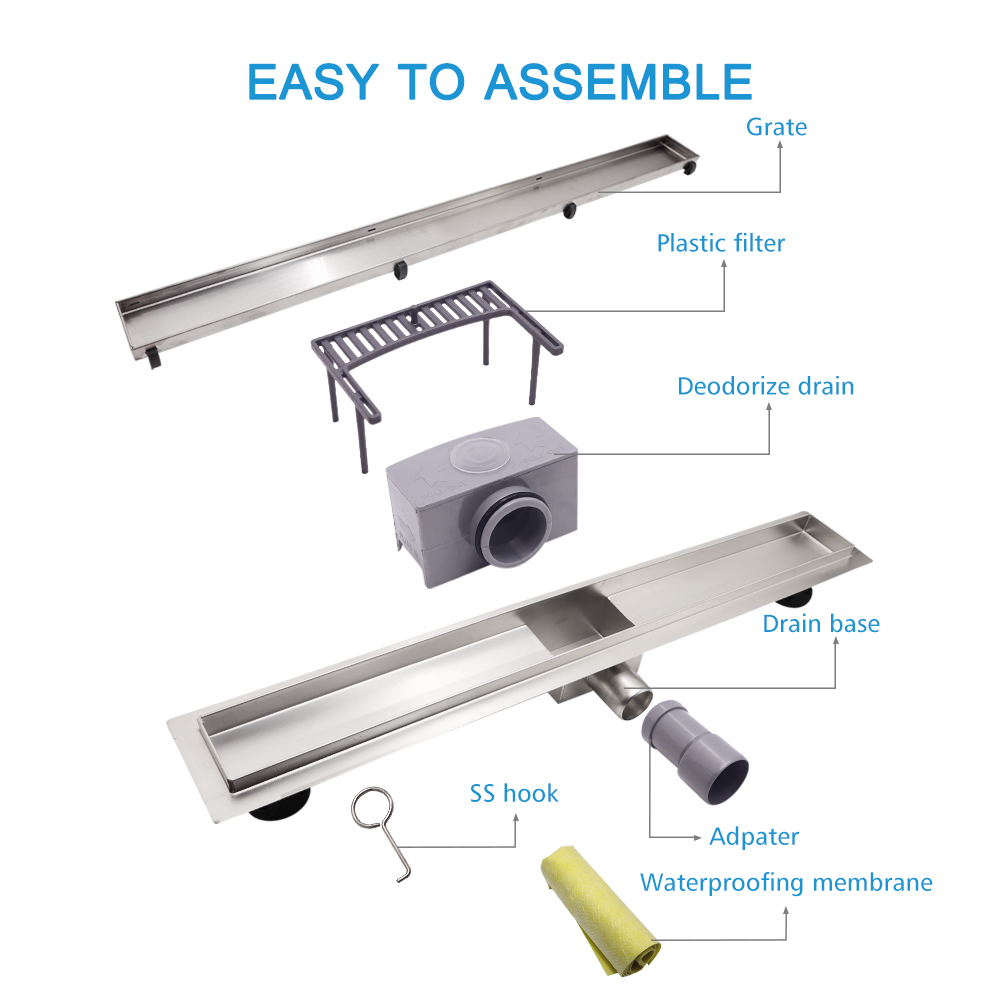 EASY TO ASSEMBLE

Grate

Plastic filter

Deodorize drain

Drain base

SS hook

Adpater

Waterproofing membrane