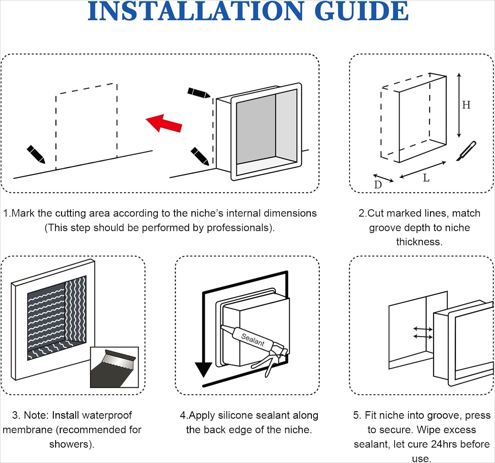 INSTALLATION GUIDE

H

D

L

1.Mark the cutting area according to the niche's internal dimensions (This step should be performed by professionals).

2.Cut marked lines, match groove depth to niche thickness.

Sealant

3. Note: Install waterproof membrane (recommended for showers).

4.Apply silicone sealant along the back edge of the niche.

5. Fit niche into groove, press to secure. Wipe excess sealant, let cure 24hrs before use.